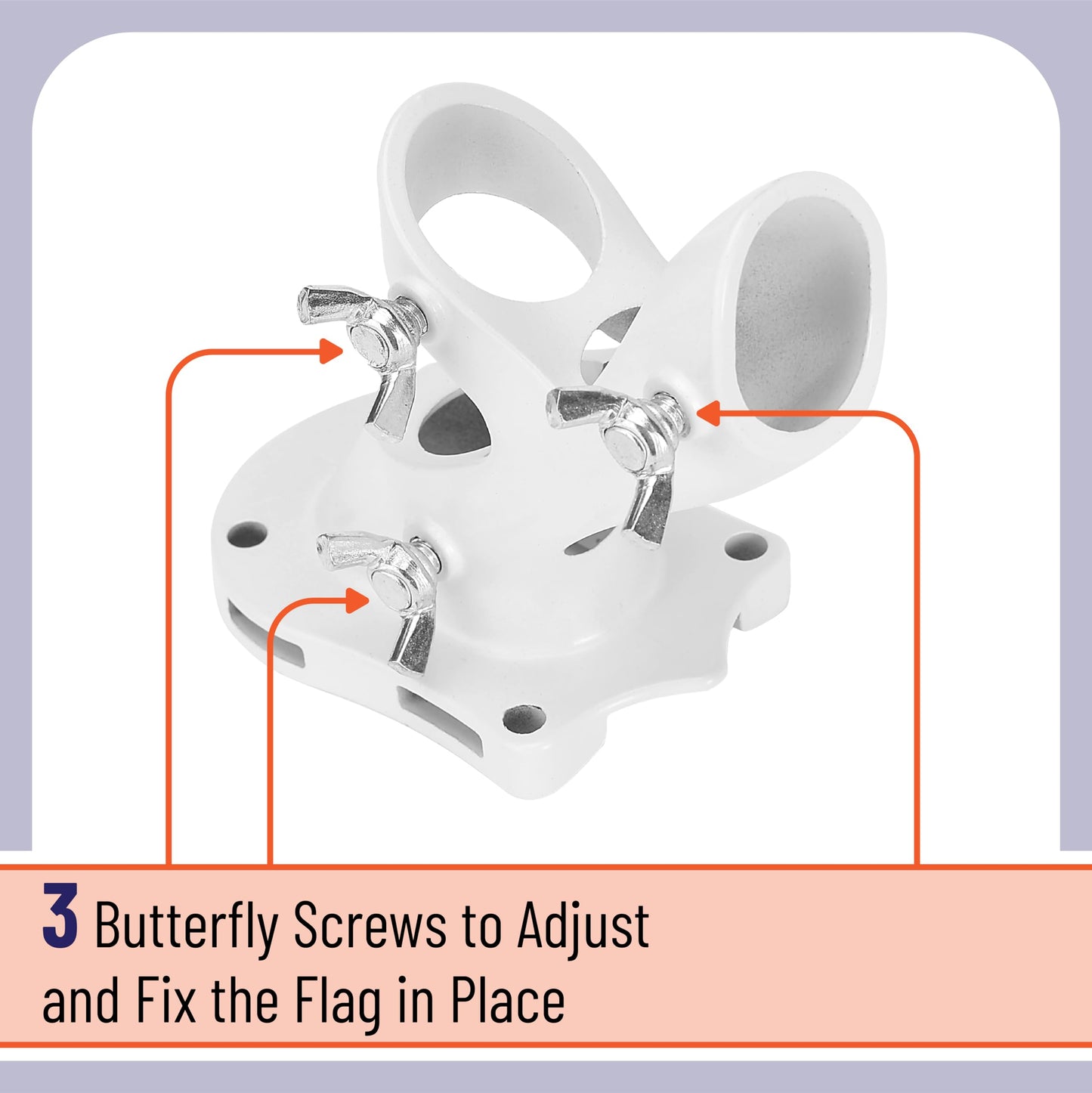 3 Butterfly Screws to Adjust and Fix the Flag in Place