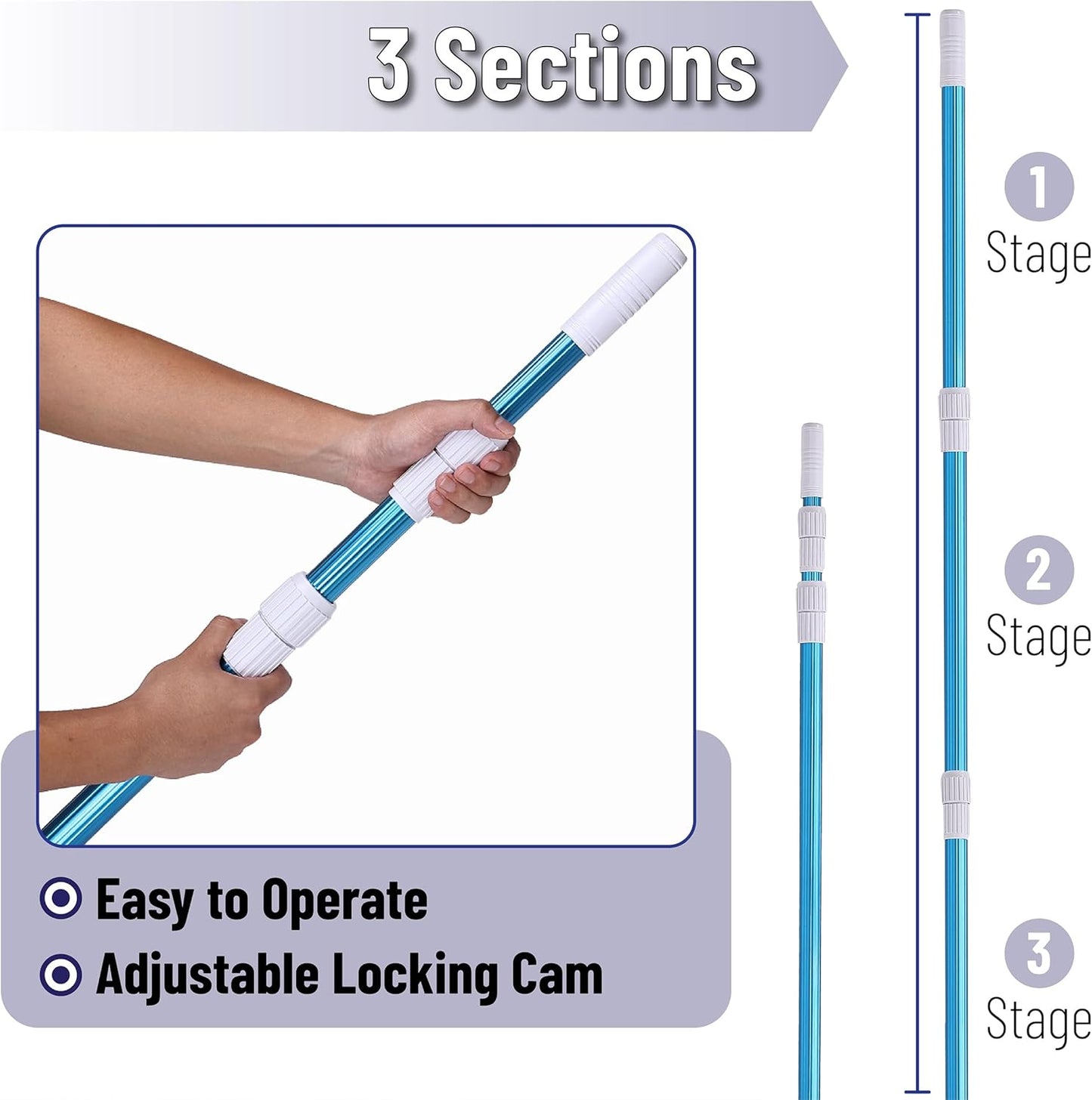 3 Sections

Easy to Operate

Adjustable Locking Cam

1
Stage

2
Stage

3
Stage