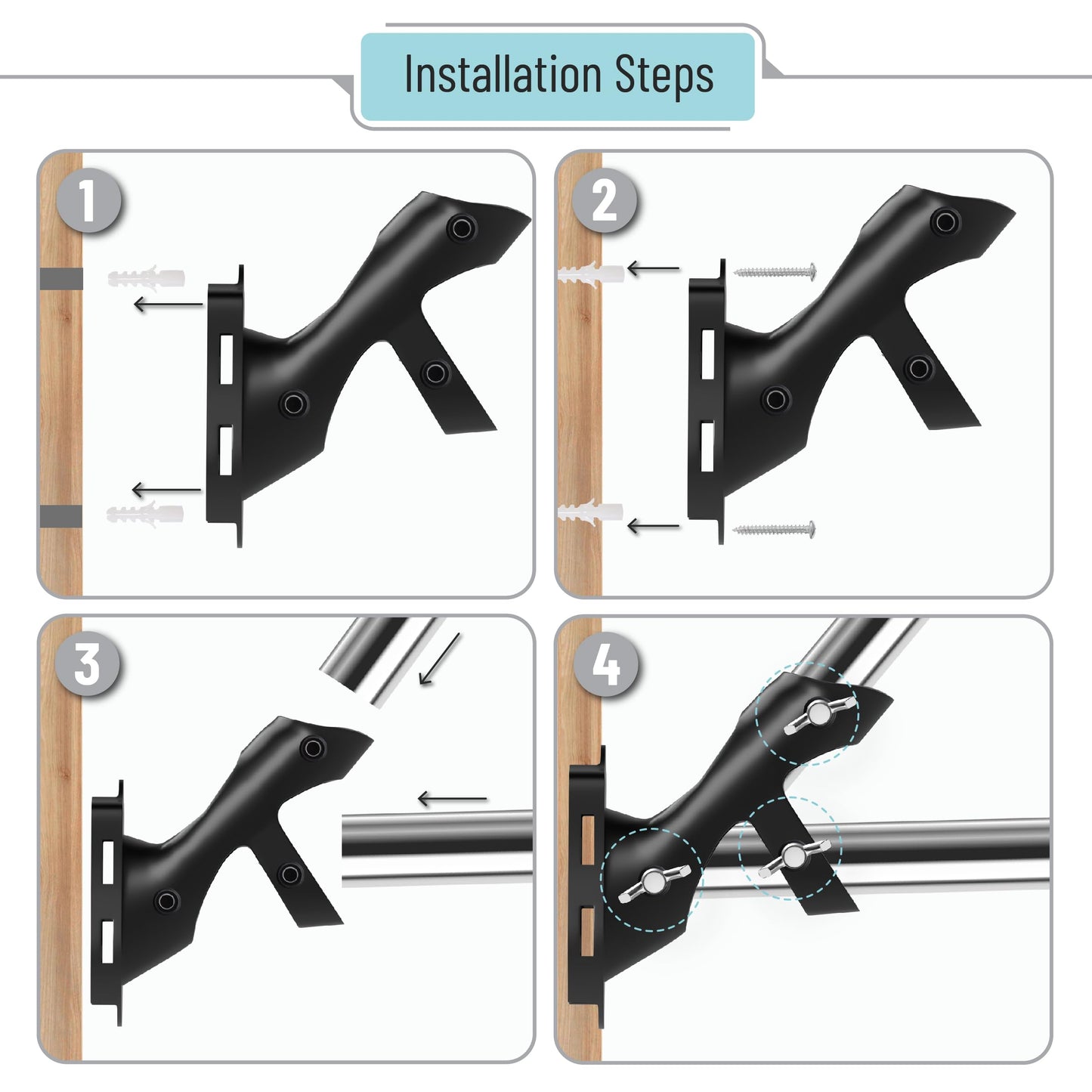 Installation Steps

1

2

3

4