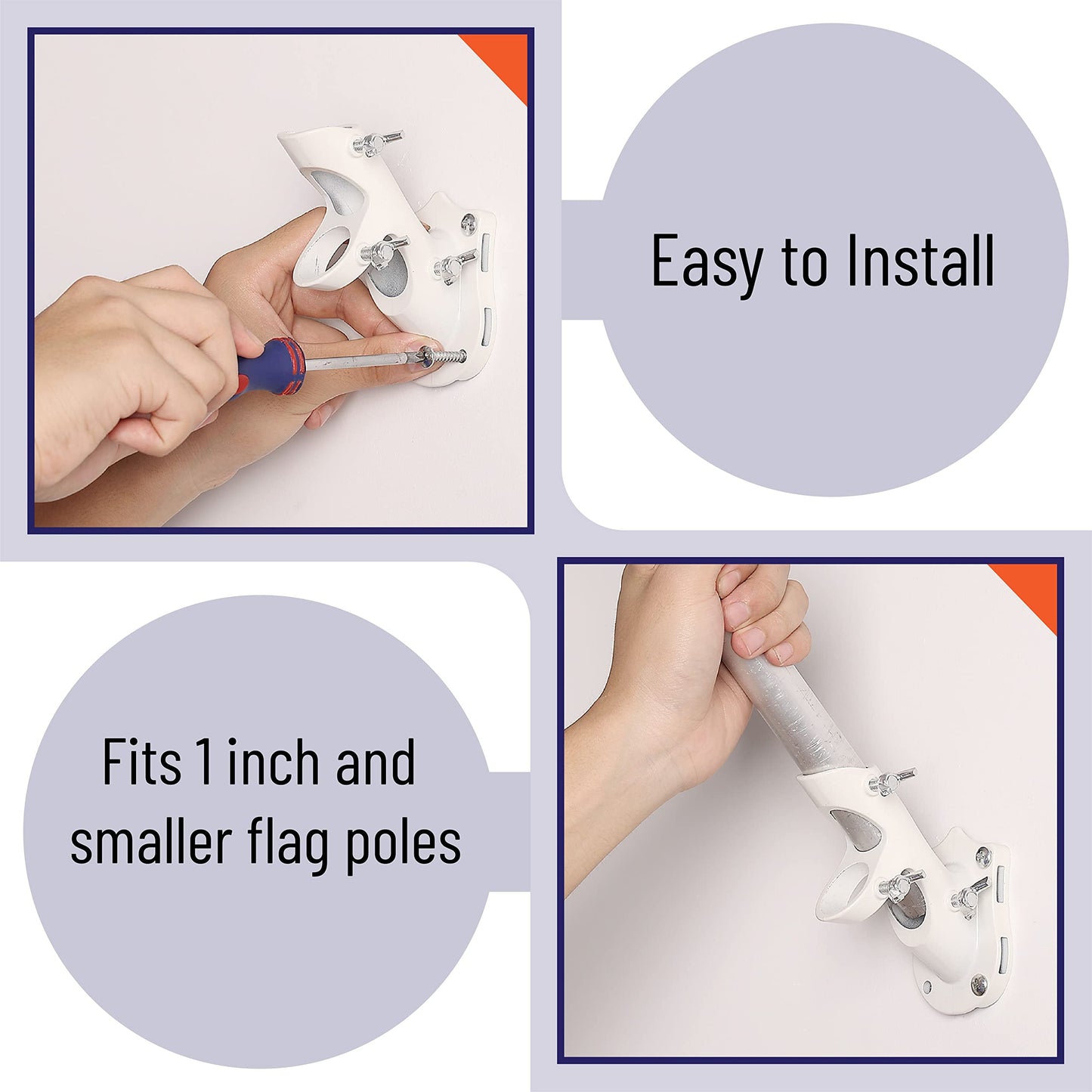 Easy to Install

Fits 1 inch and smaller flag poles