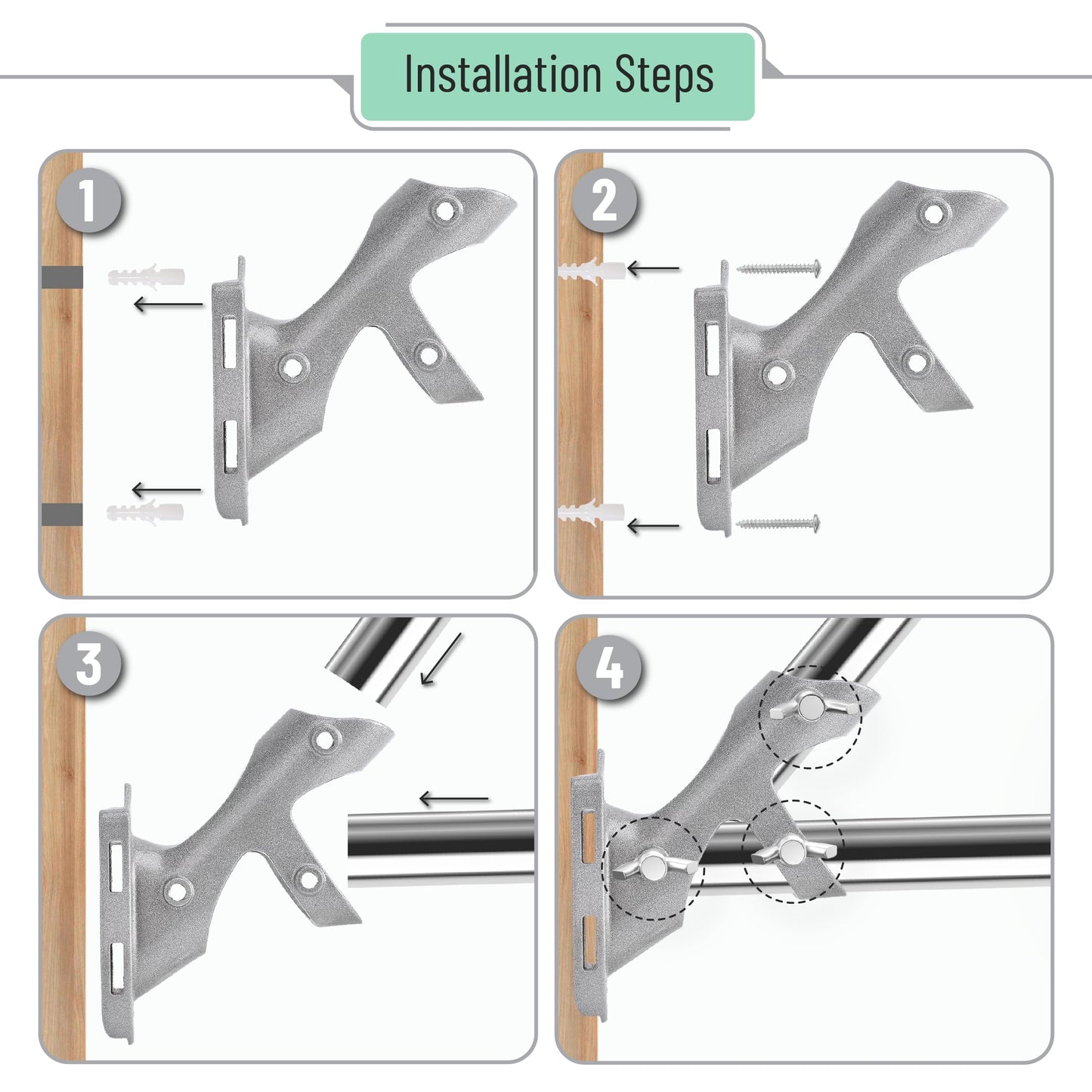 Installation Steps

1

2

3

4