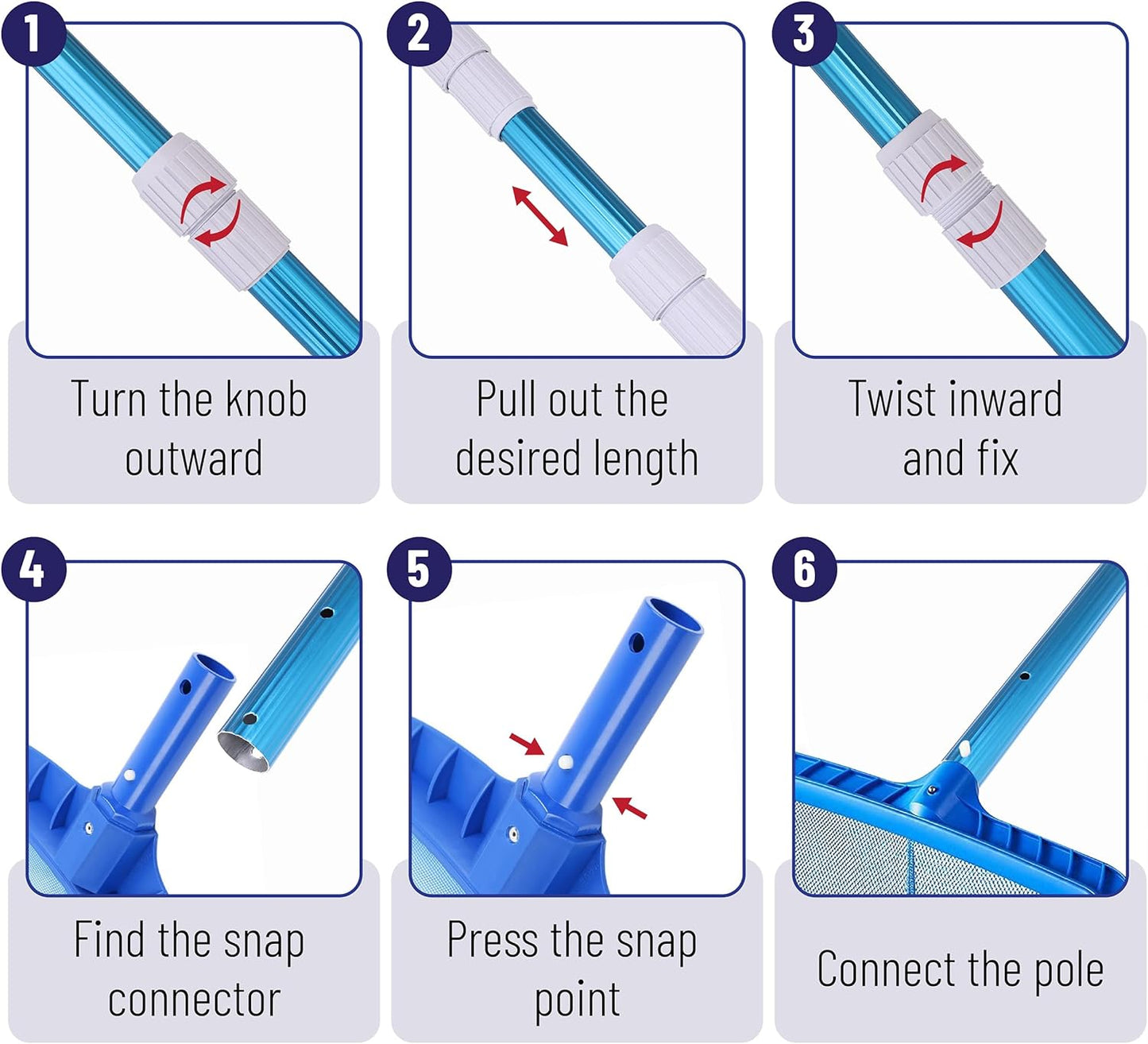 1
Turn the knob outward

2
Pull out the desired length

3
Twist inward and fix

4
Find the snap connector

5
Press the snap point

6
Connect the pole