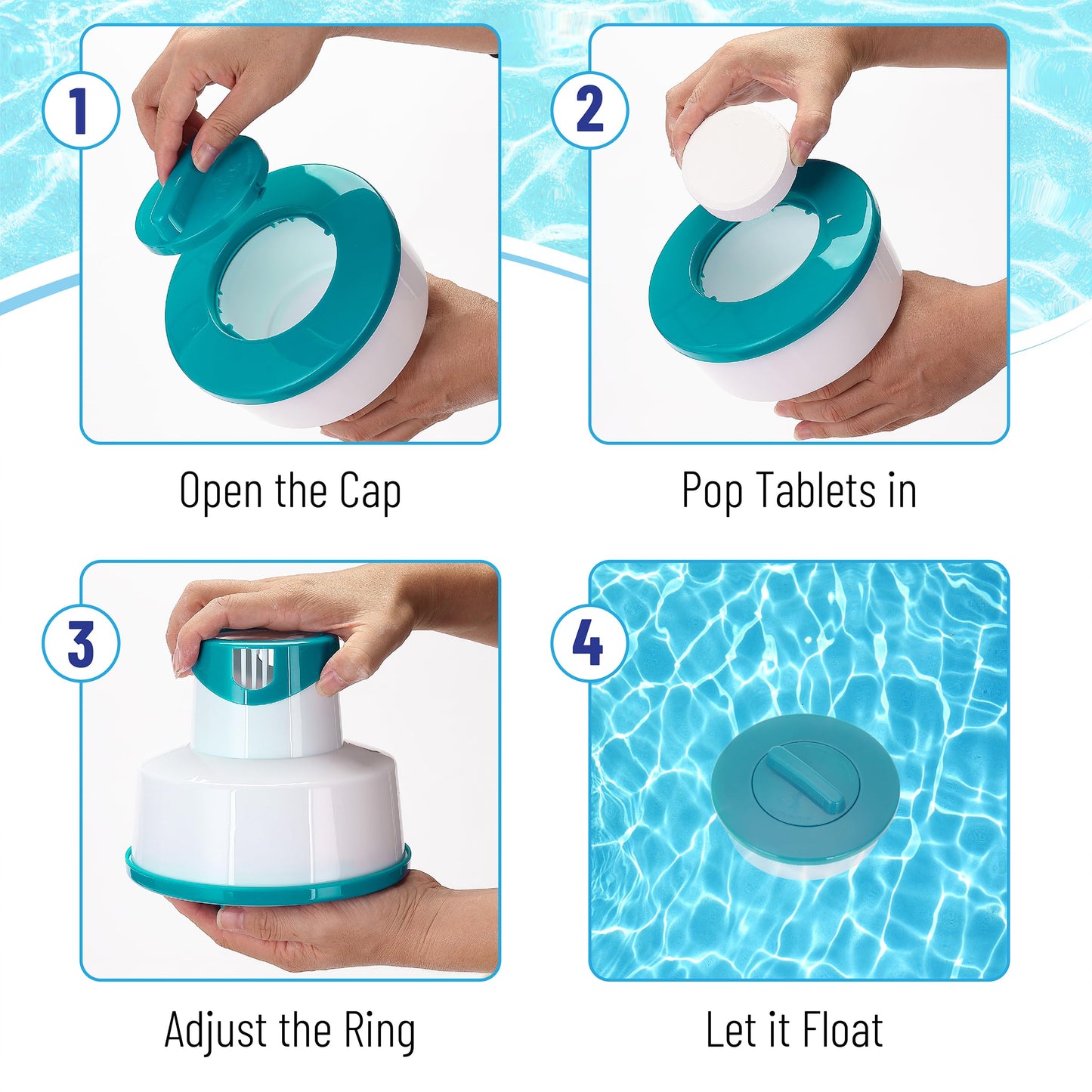 1

Open the Cap

2

Pop Tablets in

3

Adjust the Ring

4

Let it Float