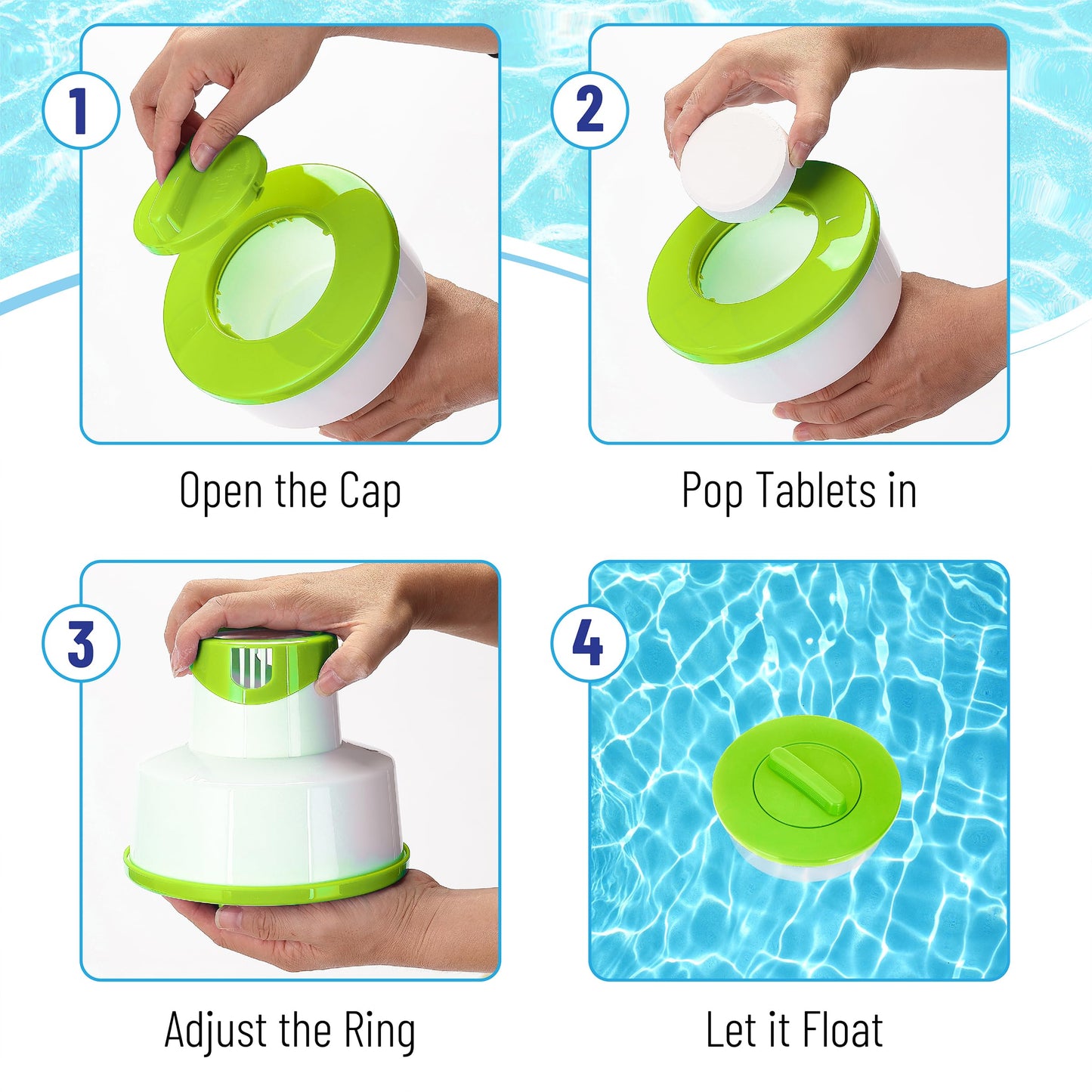 1

Open the Cap

2

Pop Tablets in

3

Adjust the Ring

4

Let it Float