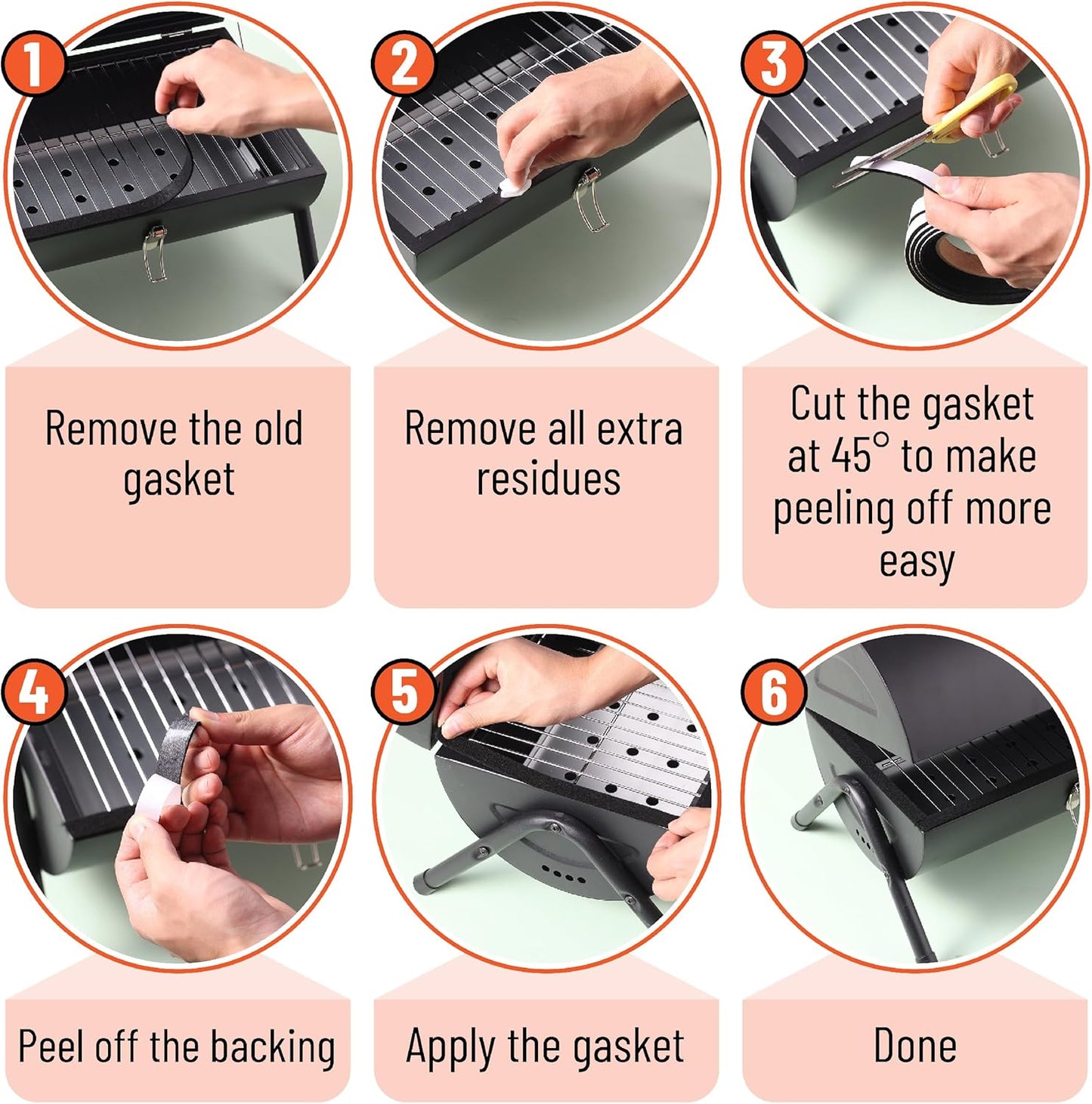 1

Remove the old gasket

2

Remove all extra residues

3

Cut the gasket at 45° to make peeling off more easy

4

Peel off the backing

5

Apply the gasket

6

Done