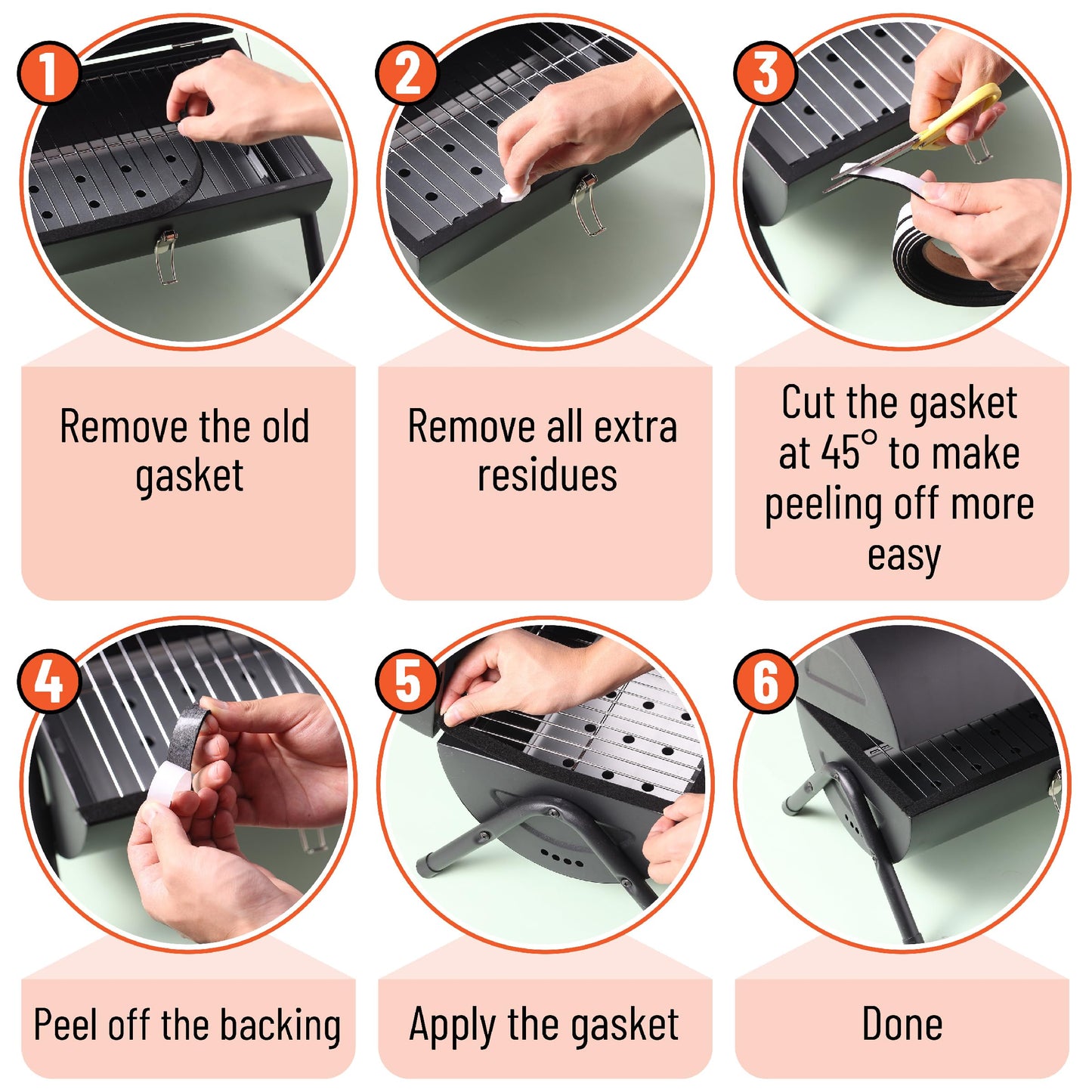 1

Remove the old gasket

2

Remove all extra residues

3

Cut the gasket at 45° to make peeling off more easy

4

Peel off the backing

5

Apply the gasket

6

Done