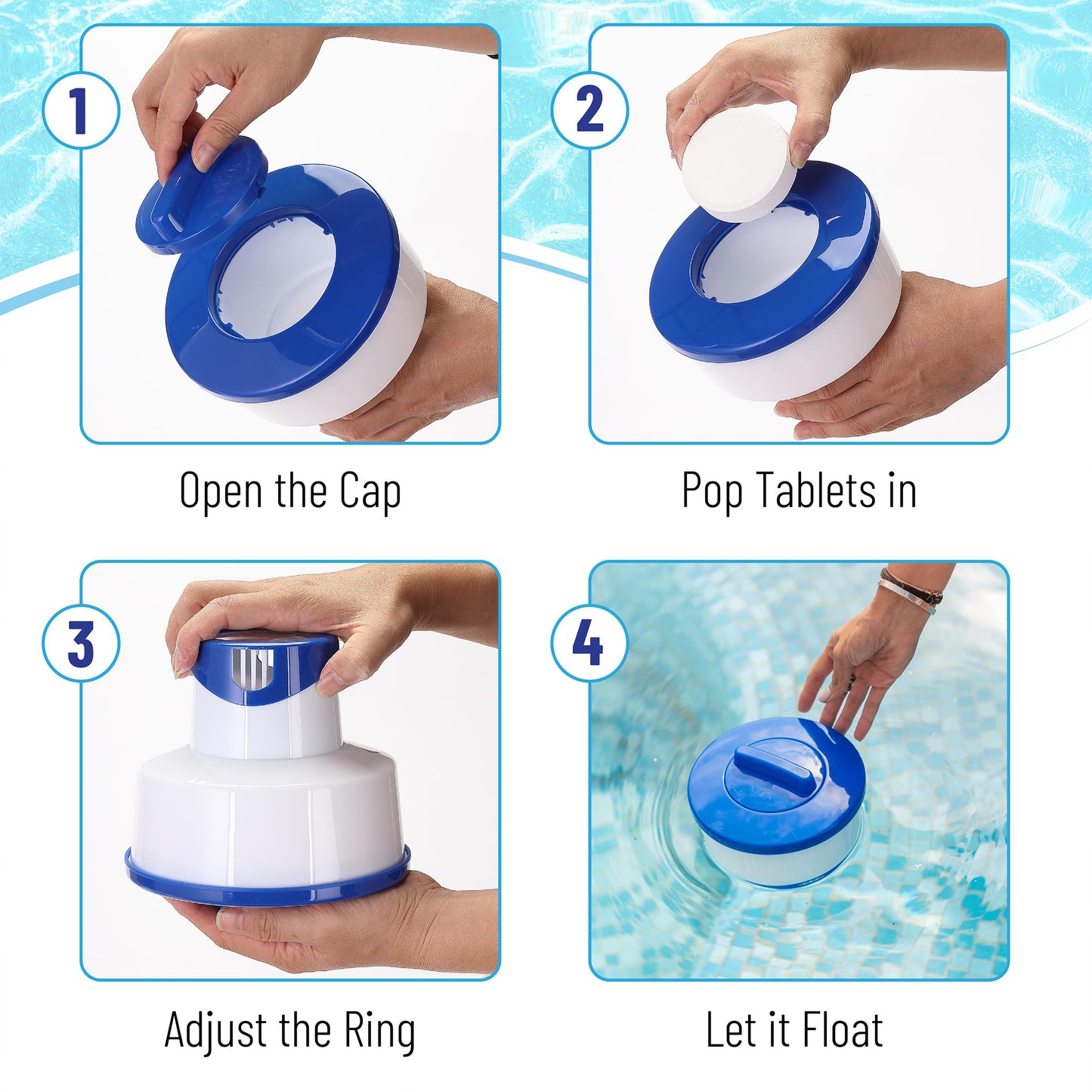 1

Open the Cap

2

Pop Tablets in

3

Adjust the Ring

4

Let it Float