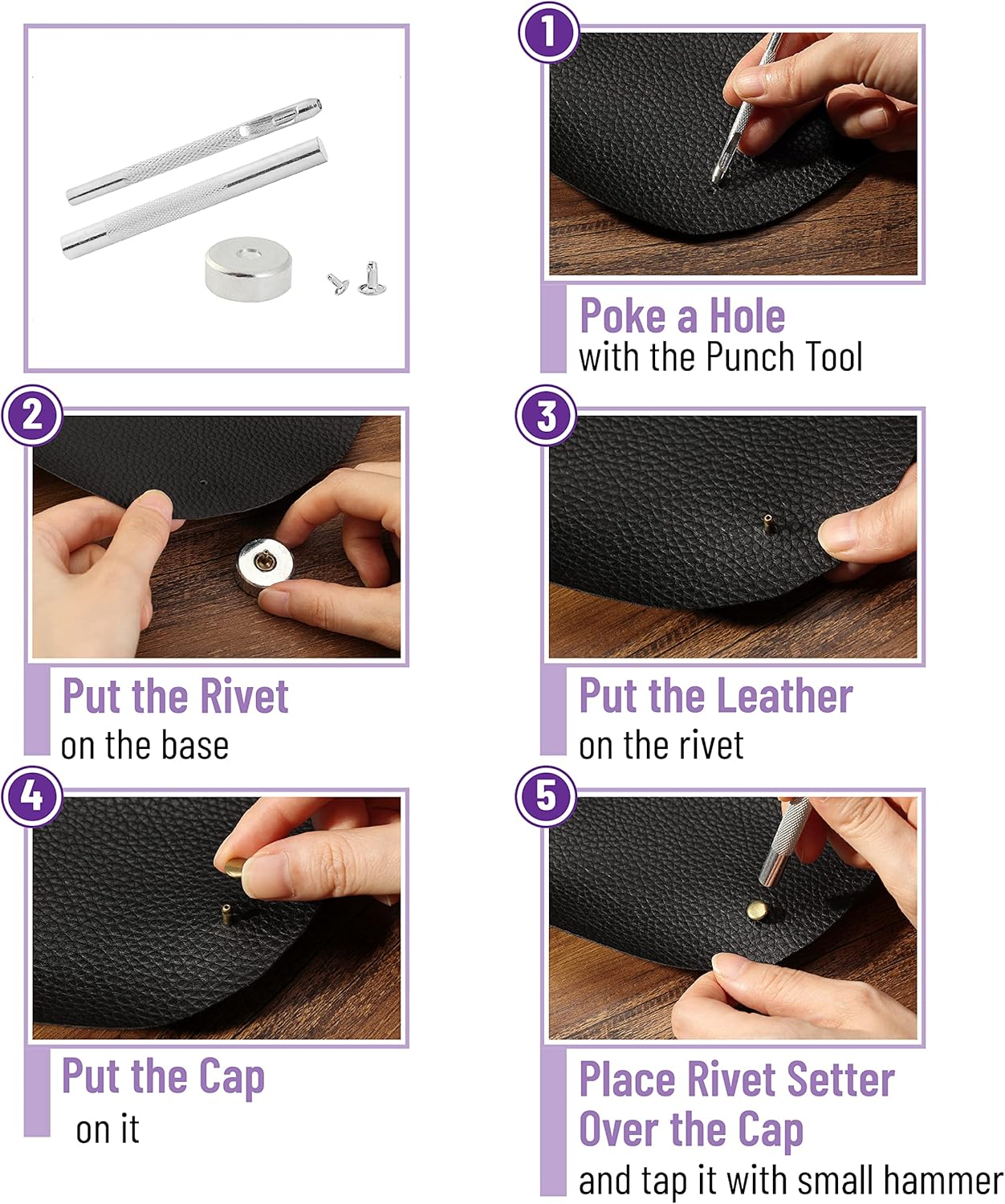 1
Poke a Hole
with the Punch Tool

2
Put the Rivet
on the base

3
Put the Leather
on the rivet

4
Put the Cap
on it

5
Place Rivet Setter Over the Cap
and tap it with small hammer