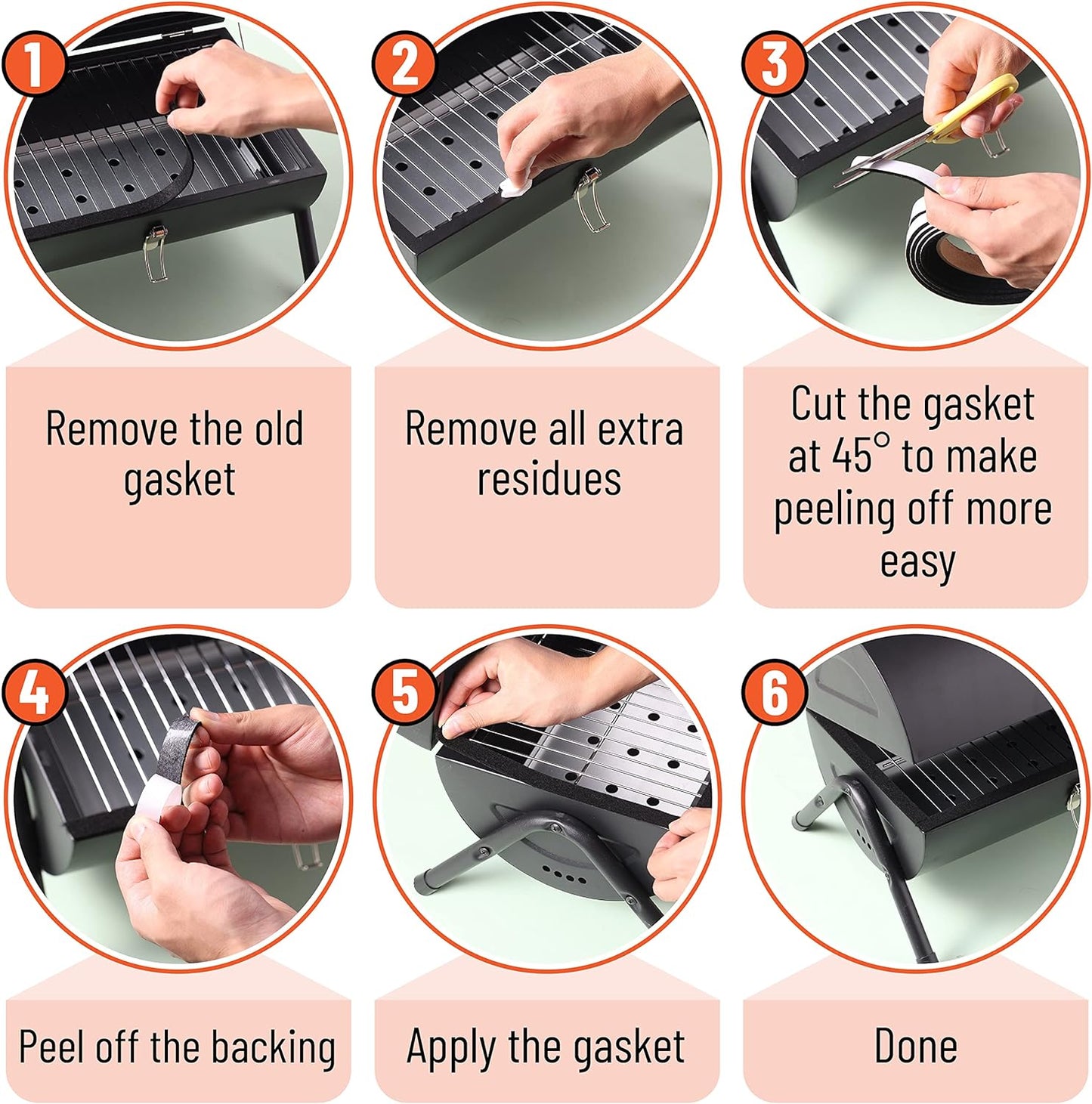 1

Remove the old gasket

2

Remove all extra residues

3

Cut the gasket at 45° to make peeling off more easy

4

Peel off the backing

5

Apply the gasket

6

Done