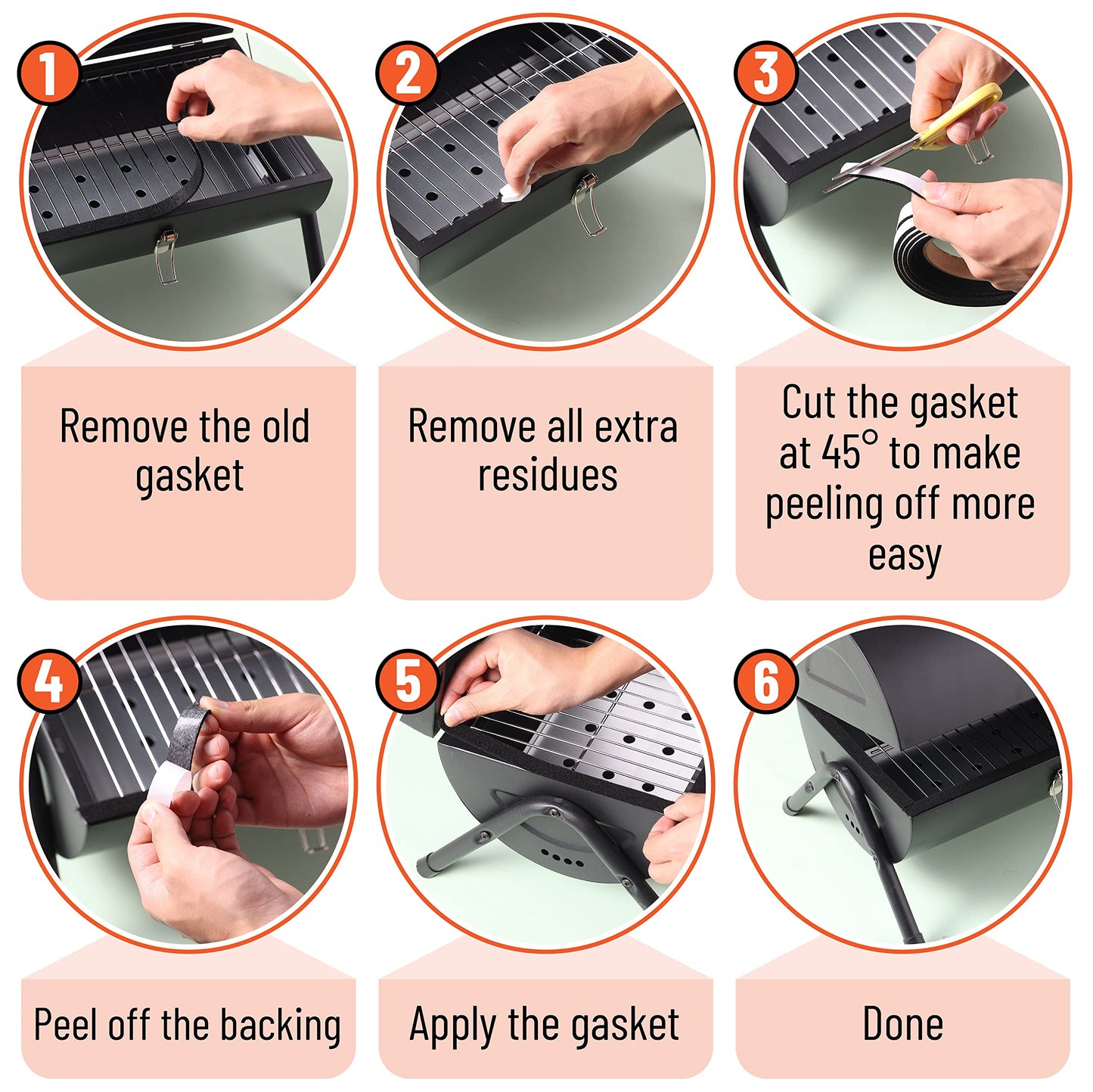 1

Remove the old gasket

2

Remove all extra residues

3

Cut the gasket at 45° to make peeling off more easy

4

Peel off the backing

5

Apply the gasket

6

Done